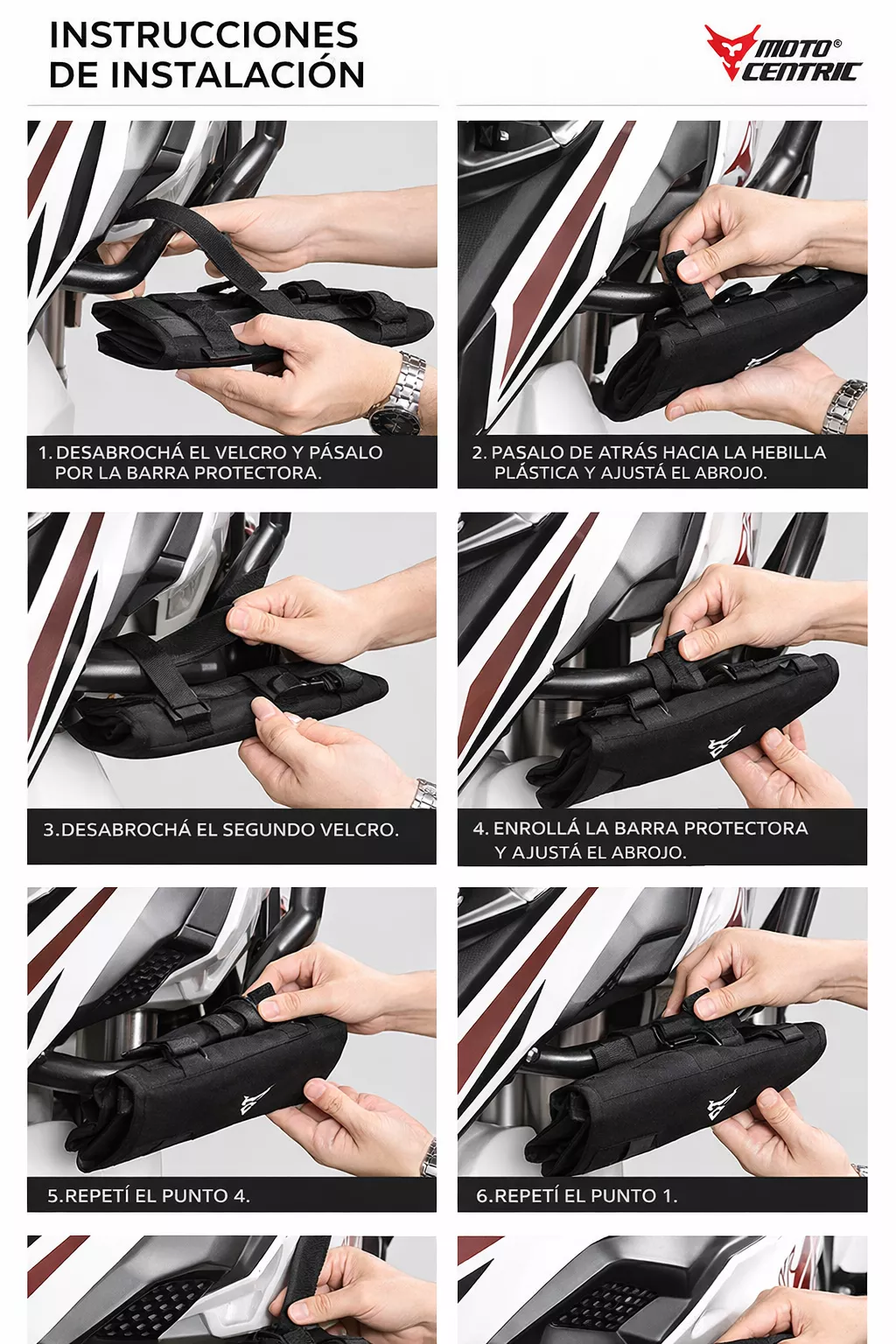 INSTRUCCIONES DE INSTALACIÓN

MOTO® CENTRIC

1. DESABROCHÁ EL VELCRO Y PÁSALO POR LA BARRA PROTECTORA.

2. PASALO DE ATRÁS HACIA LA HEBILLA PLÁSTICA Y AJUSTÁ EL ABROJO.

3.DESABROCHÁ EL SEGUNDO VELCRO.

4. ENROLLÁ LA BARRA PROTECTORA Y AJUSTÁ EL ABROJO.

5.REPETÍ EL PUNTO 4.

6.REPETÍ EL PUNTO 1.